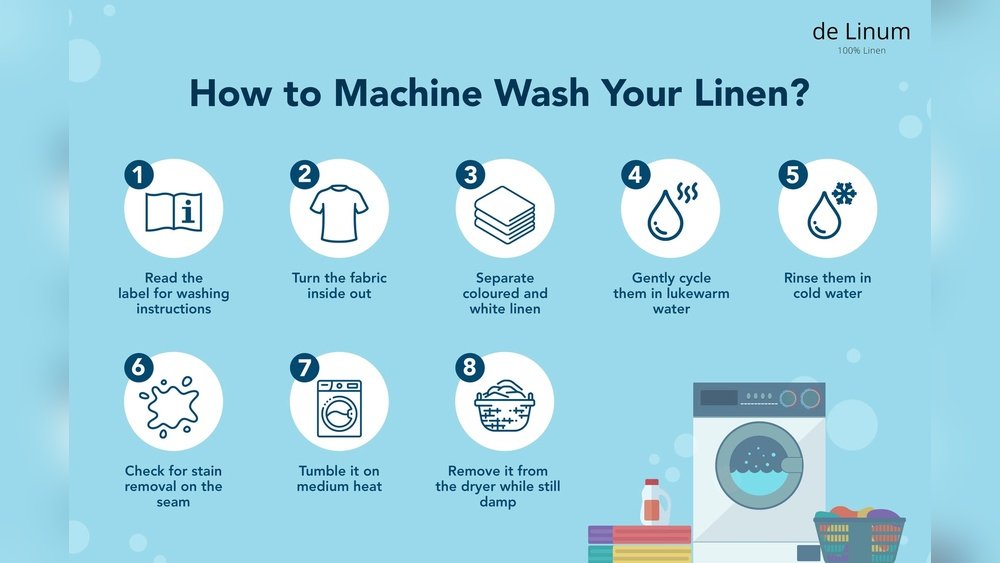 de Linum
100% Linen

How to Machine Wash Your Linen?

1
Read the label for washing instructions

2
Turn the fabric inside out

3
Separate coloured and white linen

4
Gently cycle them in lukewarm water

5
Rinse them in cold water

6
Check for stain removal on the seam

7
Tumble it on medium heat

8
Remove it from the dryer while still damp