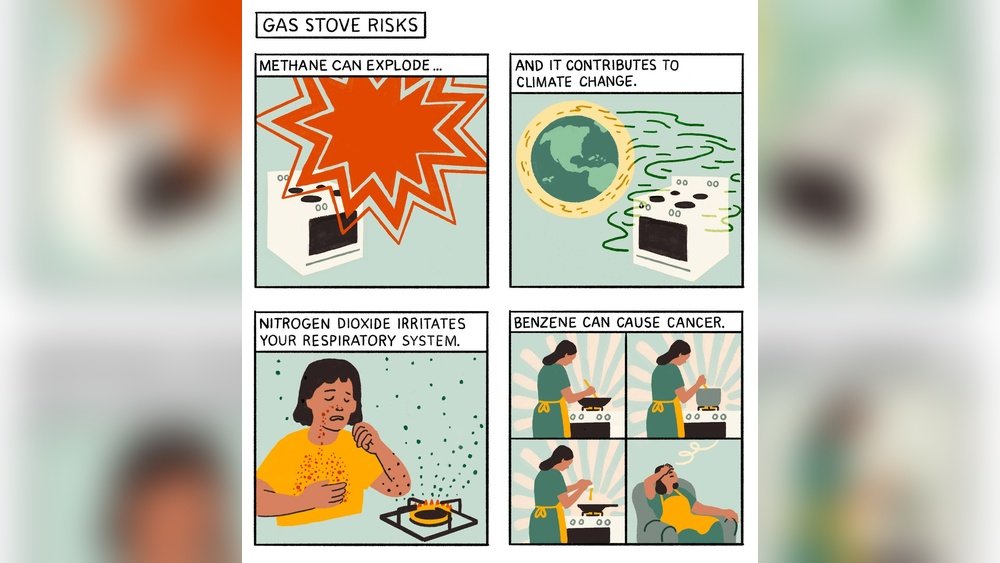 GAS STOVE RISKS

METHANE CAN EXPLODE...

AND IT CONTRIBUTES TO CLIMATE CHANGE.

NITROGEN DIOXIDE IRRITATES YOUR RESPIRATORY SYSTEM.

BENZENE CAN CAUSE CANCER.