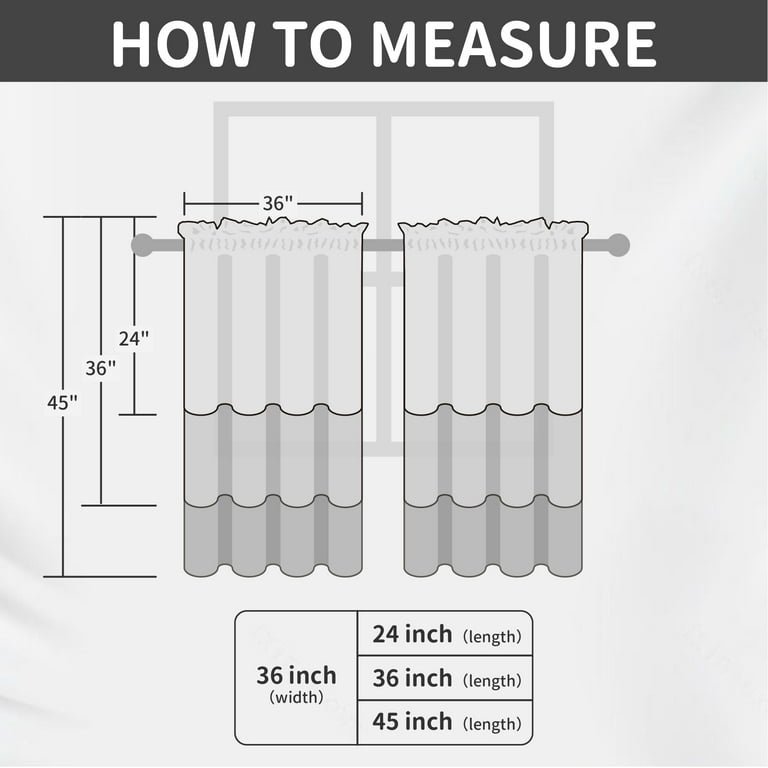 HOW TO MEASURE

36"

24"

36"

45"

| 36 inch (width) | 24 inch (length) |
|---|---|
| | 36 inch (length) |
| | 45 inch (length) |