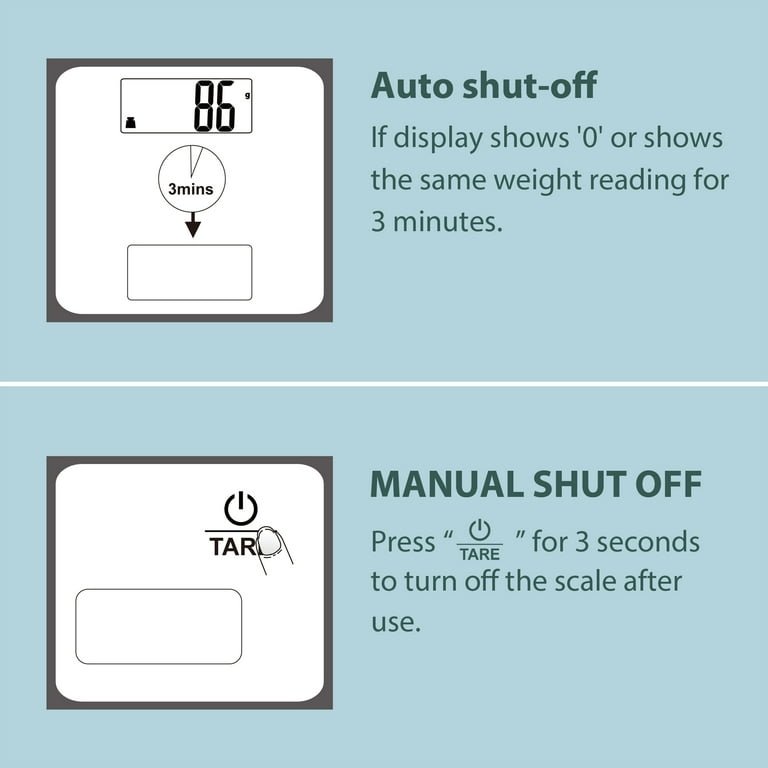 86 g

3mins

Auto shut-off

If display shows '0' or shows the same weight reading for 3 minutes.

TAR

MANUAL SHUT OFF

Press " TARE " for 3 seconds to turn off the scale after use.